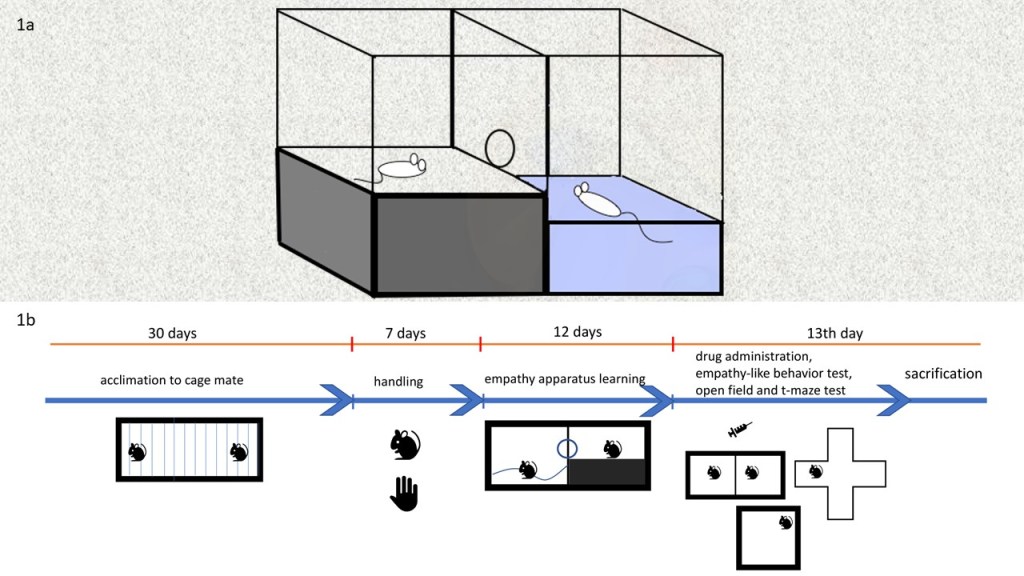 1a

1b

30 days

7 days

12 days

13th day

acclimation to cage mate

handling

empathy apparatus learning

drug administration, empathy-like behavior test, open field and t-maze test

sacrification